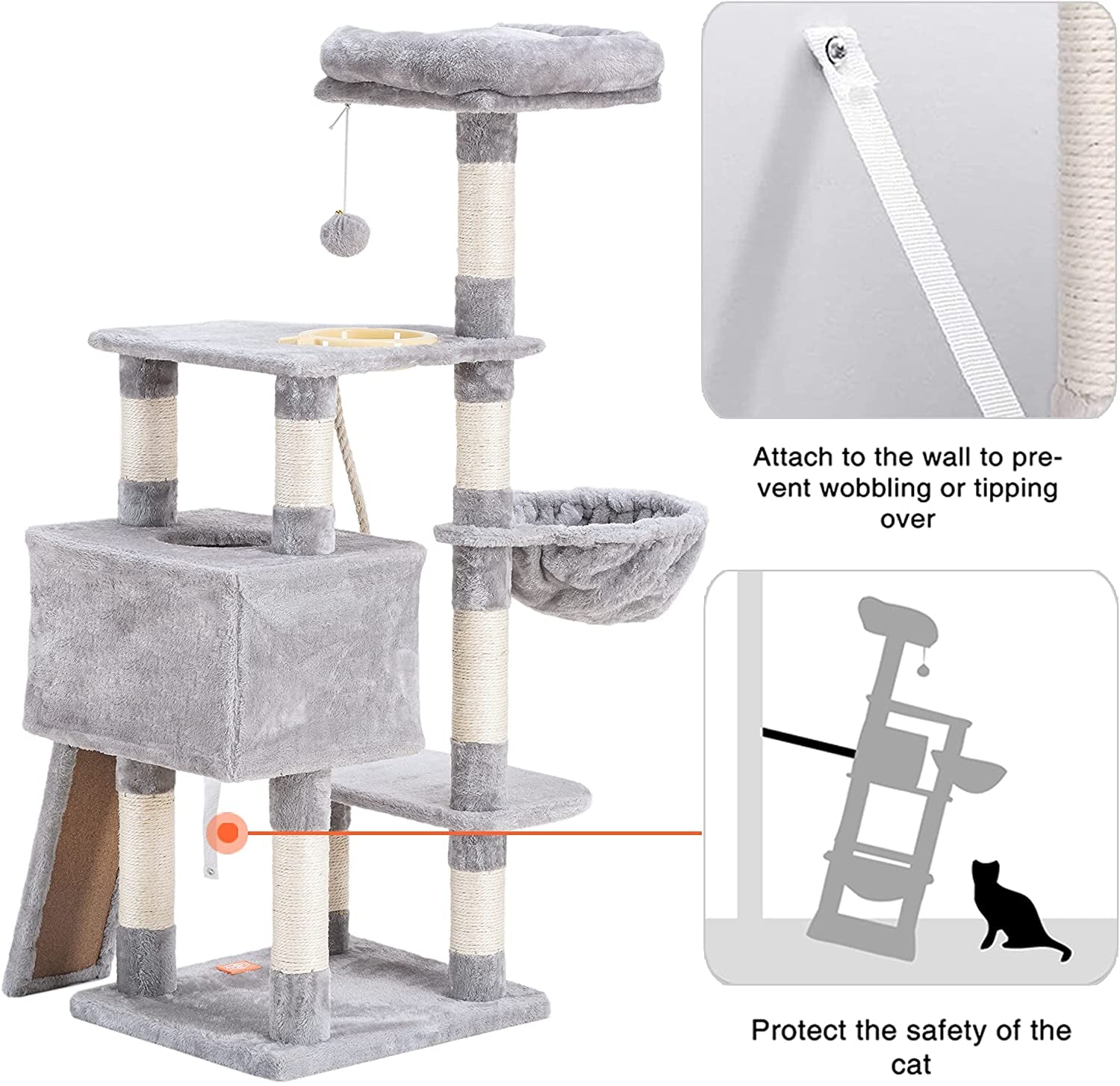 Attach to the wall to prevent wobbling or tipping over

Protect the safety of the cat